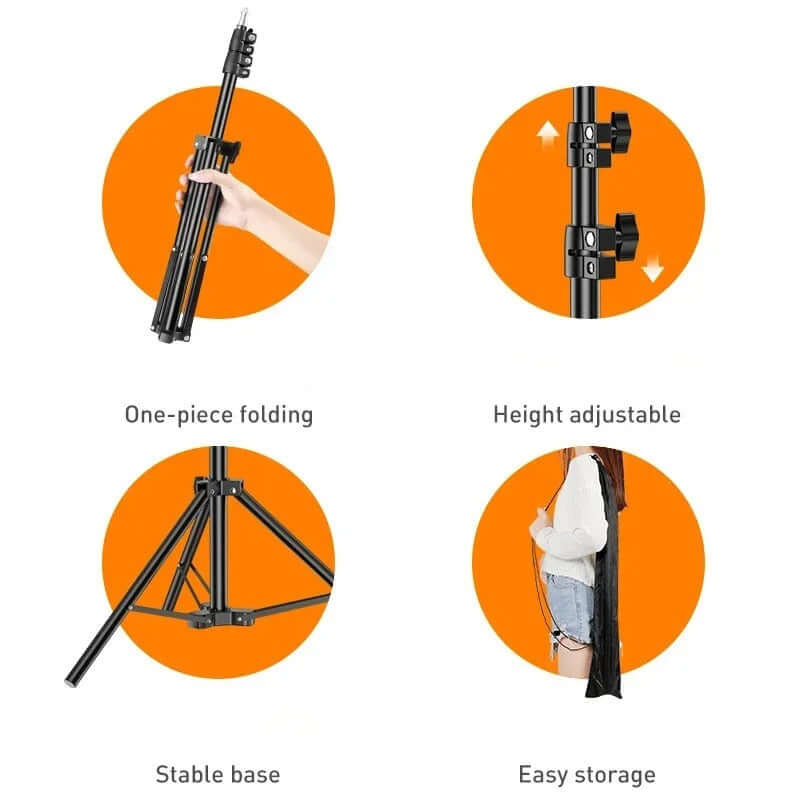 One-piece folding

Height adjustable

Stable base

Easy storage