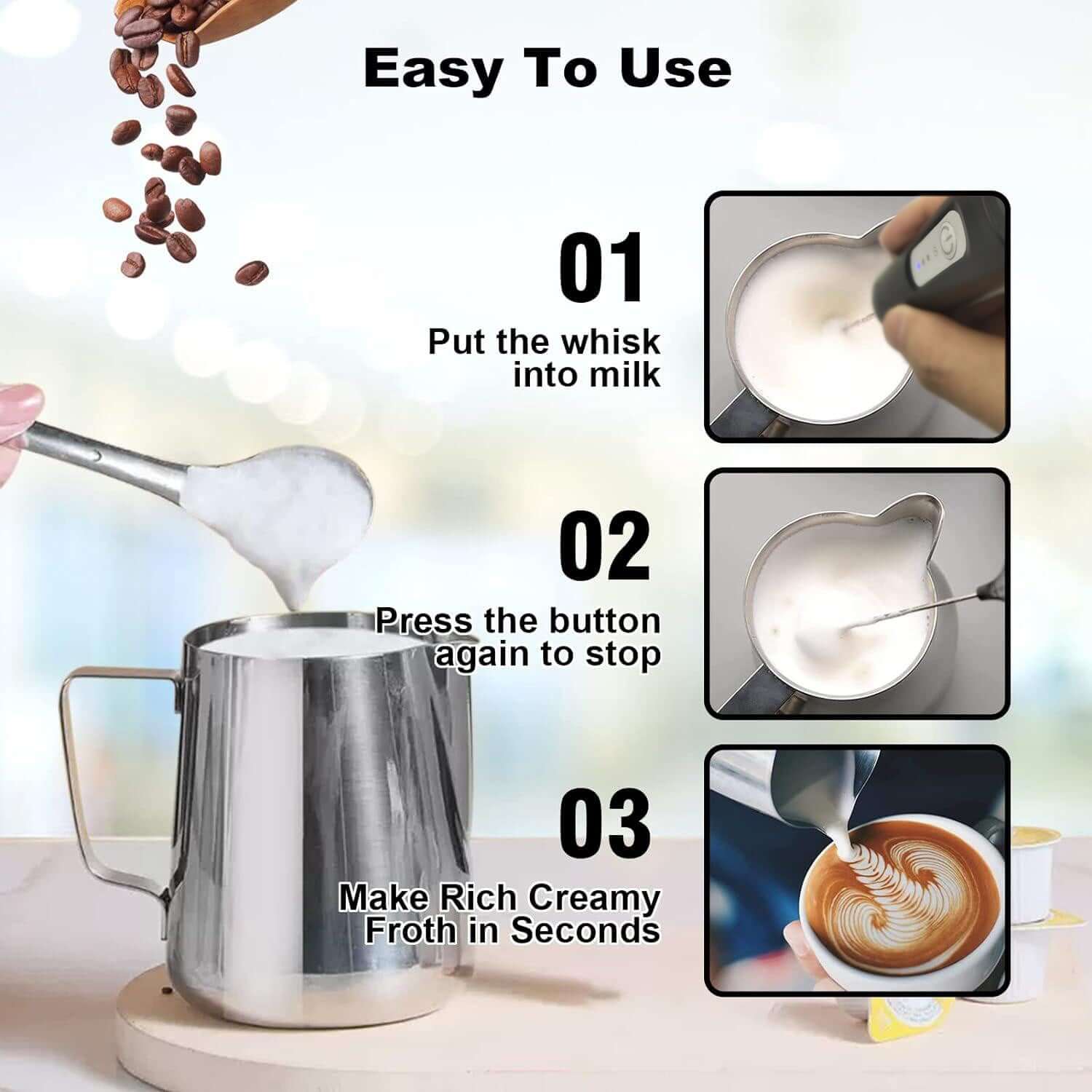 Easy To Use

01

Put the whisk into milk

02

Press the button again to stop

03

Make Rich Creamy Froth in Seconds