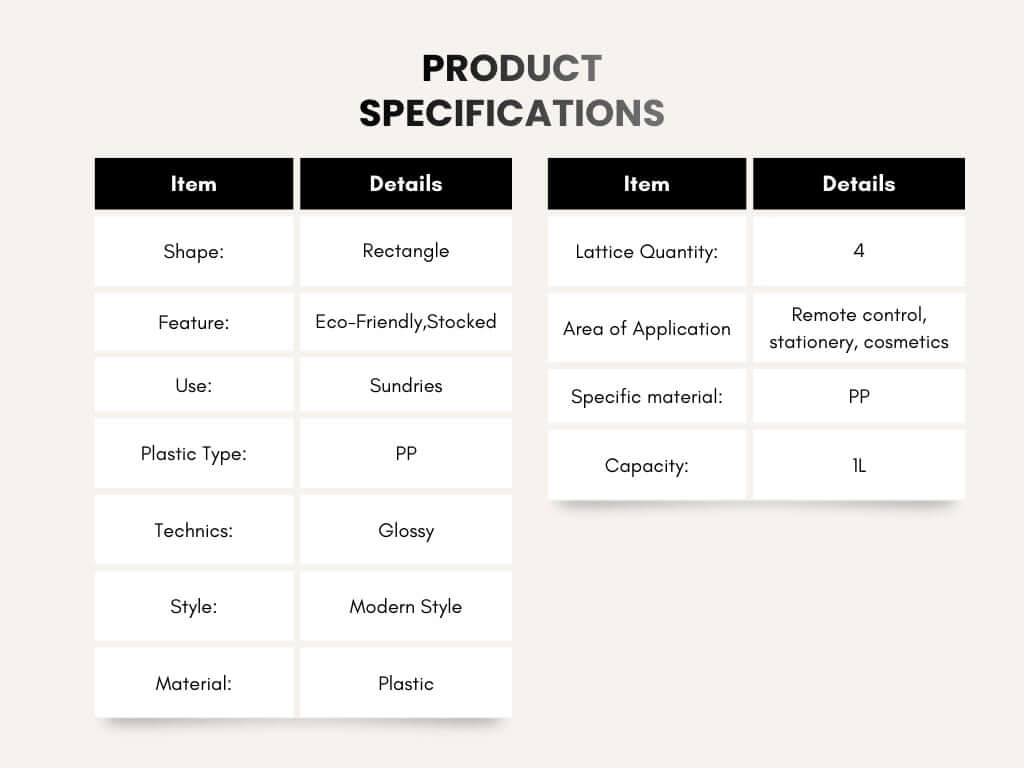 PRODUCT SPECIFICATIONS

| Item | Details |
|---|---|
| Shape: | Rectangle |
| Feature: | Eco-Friendly,Stocked |
| Use: | Sundries |
| Plastic Type: | PP |
| Technics: | Glossy |
| Style: | Modern Style |
| Material: | Plastic |

| Item | Details |
|---|---|
| Lattice Quantity: | 4 |
| Area of Application | Remote control, stationery, cosmetics |
| Specific material: | PP |
| Capacity: | 1L |